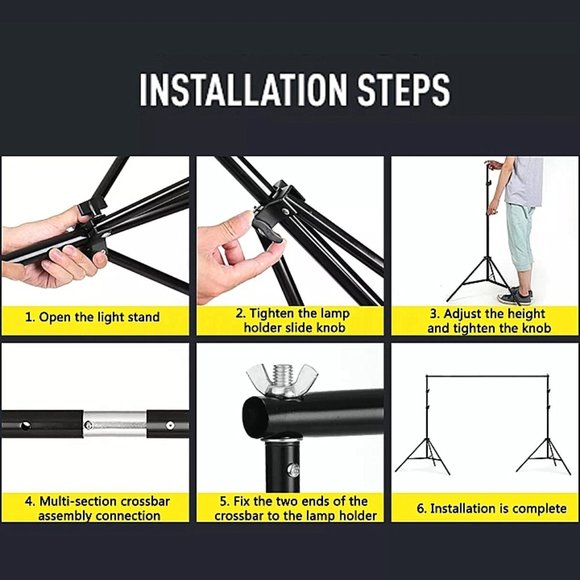 INSTALLATION STEPS

1. Open the light stand

2. Tighten the lamp holder slide knob

3. Adjust the height and tighten the knob

4. Multi-section crossbar assembly connection

5. Fix the two ends of the crossbar to the lamp holder

6. Installation is complete